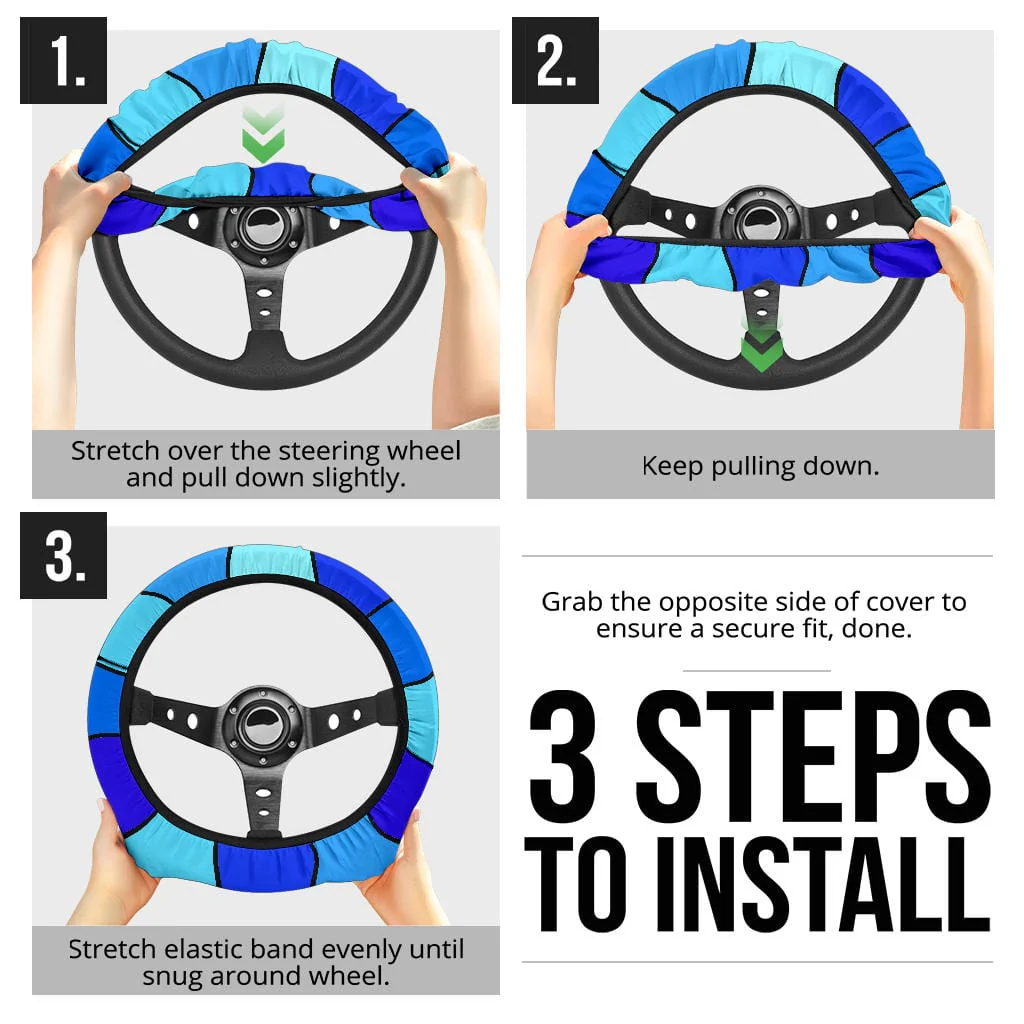 1.

Stretch over the steering wheel and pull down slightly.

2.

Keep pulling down.

3.

Stretch elastic band evenly until snug around wheel.

Grab the opposite side of cover to ensure a secure fit, done.

3 STEPS TO INSTALL