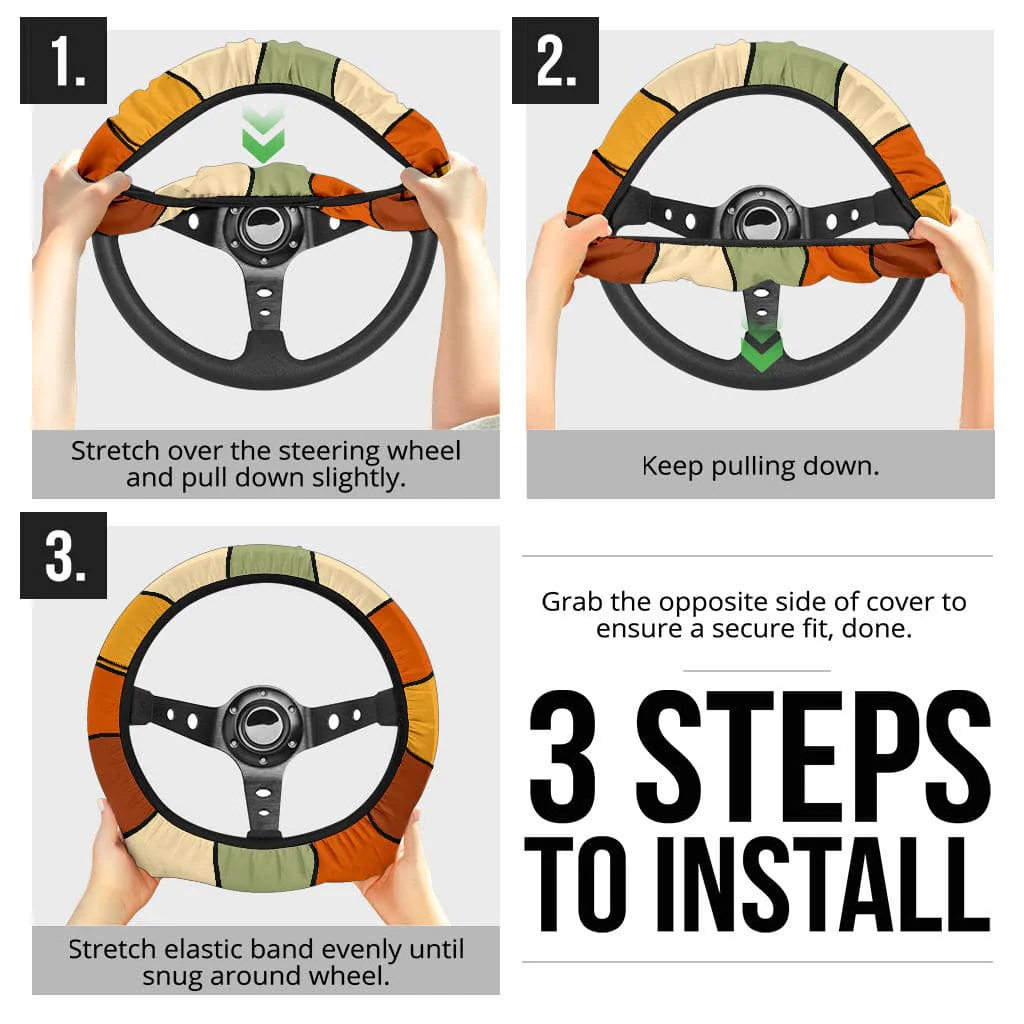 1.

Stretch over the steering wheel and pull down slightly.

2.

Keep pulling down.

3.

Stretch elastic band evenly until snug around wheel.

Grab the opposite side of cover to ensure a secure fit, done.

3 STEPS TO INSTALL